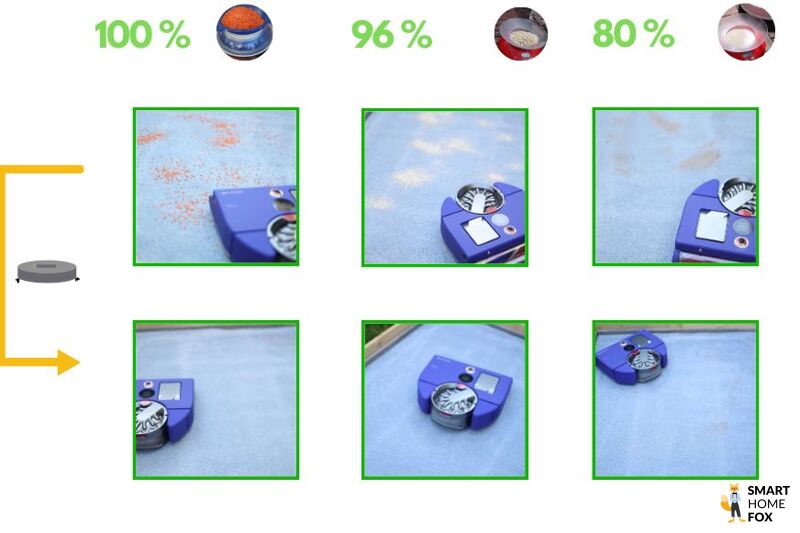 100 %

96 %

80 %

SMART HOME FOX